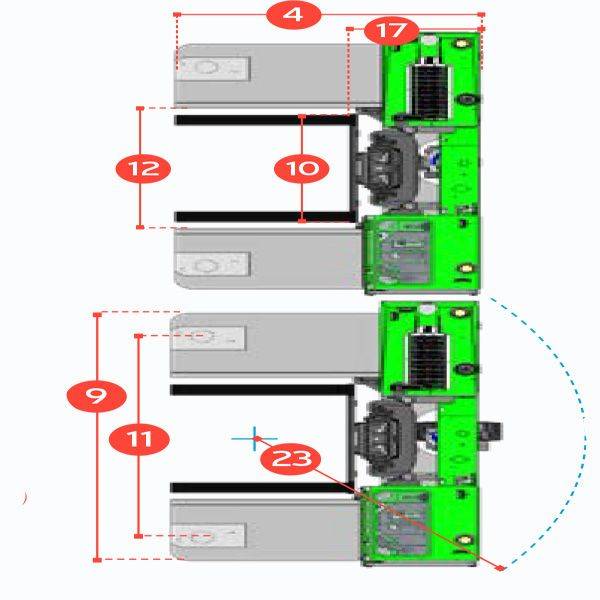 4
17
12
10
9
11
23