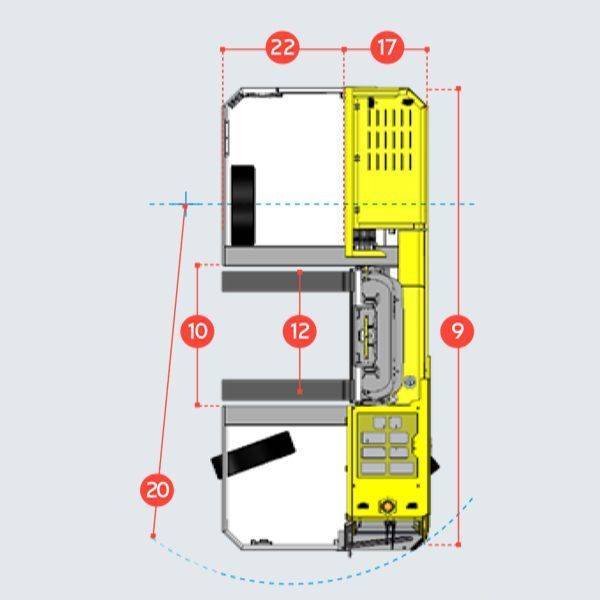 22
17
10
12
9
20