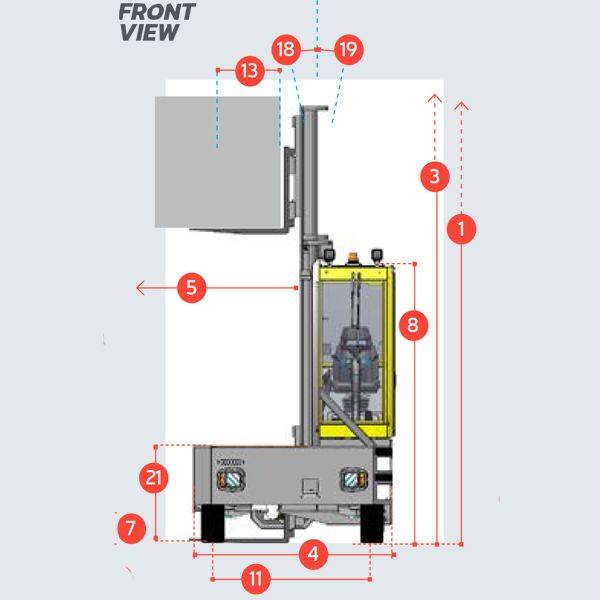 FRONT VIEW

18
19
13
3
1
5
8
21
7
4
11