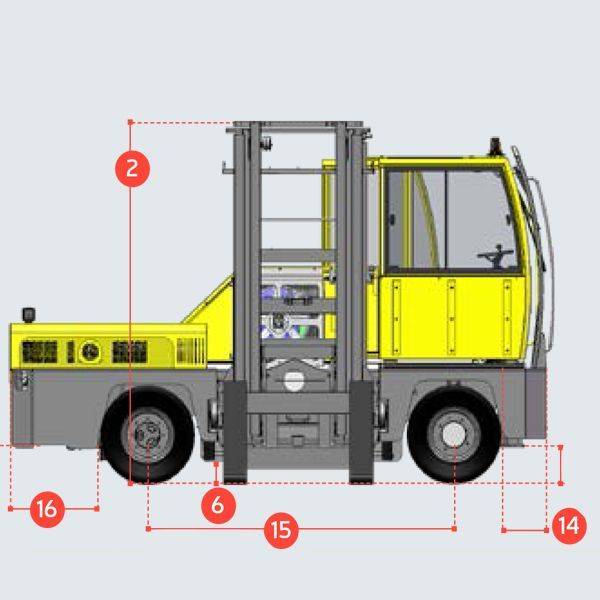 2
16
6
15
14