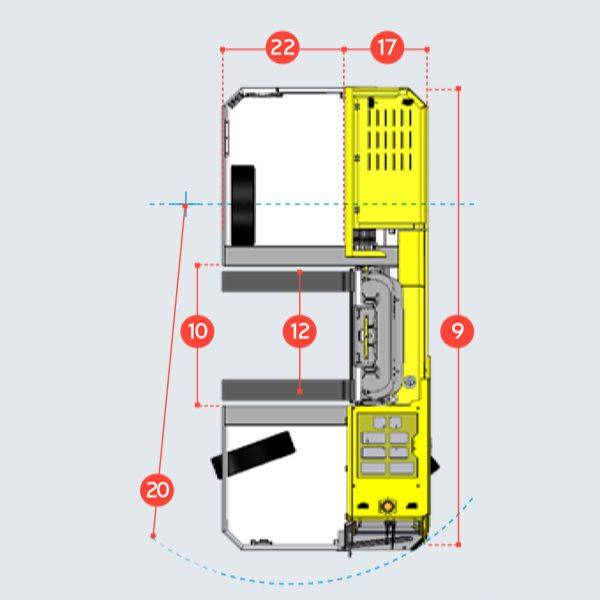 22
17
10
12
9
20